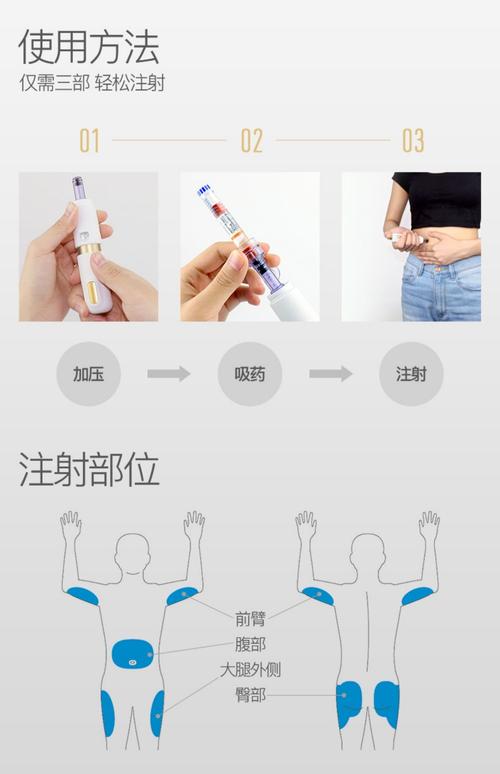 使用方法
仅需三部 轻松注射

01 02 03

加压 吸药 注射

注射部位

前臂
腹部
大腿外侧
臀部